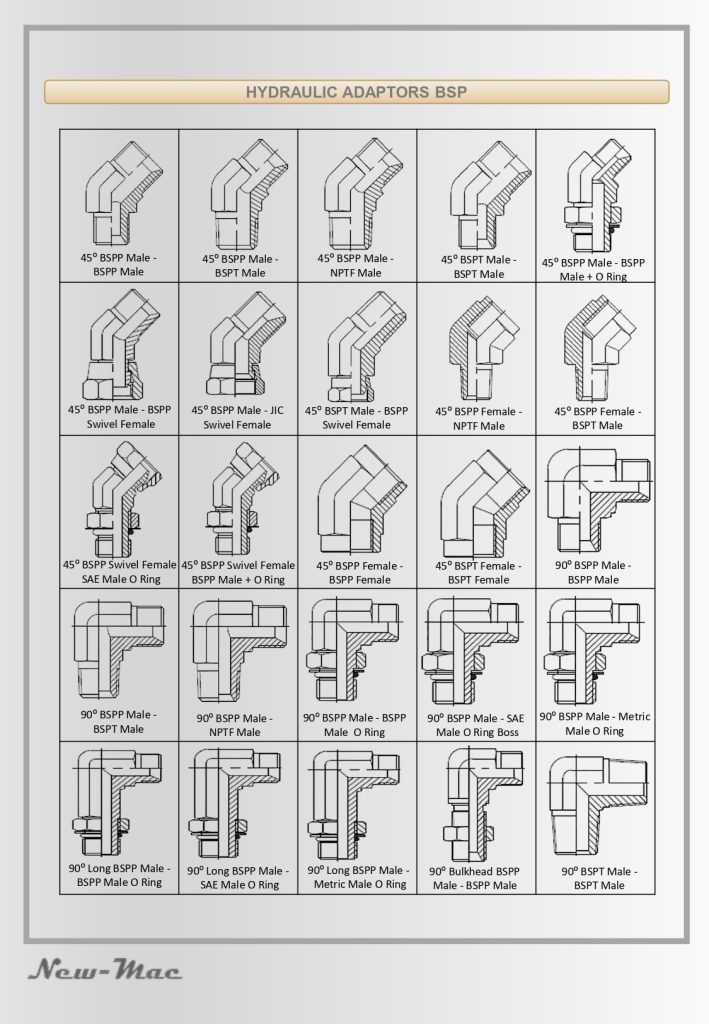 HYDRAULIC ADAPTORS BSP

| | | | | |
|---|---|---|---|---|
| 45° BSPP Male - BSPP Male | 45° BSPP Male - BSPT Male | 45° BSPP Male - NPTF Male | 45° BSPT Male - BSPT Male | 45° BSPP Male - BSPP Male + O Ring |
| 45° BSPP Male - BSPP Swivel Female | 45° BSPP Male - JIC Swivel Female | 45° BSPT Male - BSPP Swivel Female | 45° BSPP Female - NPTF Male | 45° BSPP Female - BSPT Male |
| 45° BSPP Swivel Female SAE Male O Ring | 45° BSPP Swivel Female BSPP Male + O Ring | 45° BSPP Female - BSPP Female | 45° BSPT Female - BSPT Female | 90° BSPP Male - BSPP Male |
| 90° BSPP Male - BSPT Male | 90° BSPP Male - NPTF Male | 90° BSPP Male - BSPP Male O Ring | 90° BSPP Male - SAE Male O Ring Boss | 90° BSPP Male - Metric Male O Ring |
| 90° Long BSPP Male - BSPP Male O Ring | 90° Long BSPP Male - SAE Male O Ring | 90° Long BSPP Male - Metric Male O Ring | 90° Bulkhead BSPP Male - BSPP Male | 90° BSPT Male - BSPT Male |

New-Mac